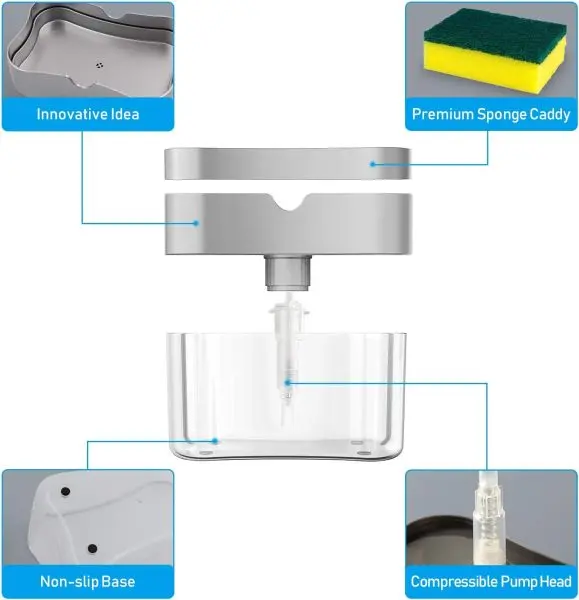 Innovative Idea

Premium Sponge Caddy

Non-slip Base

Compressible Pump Head