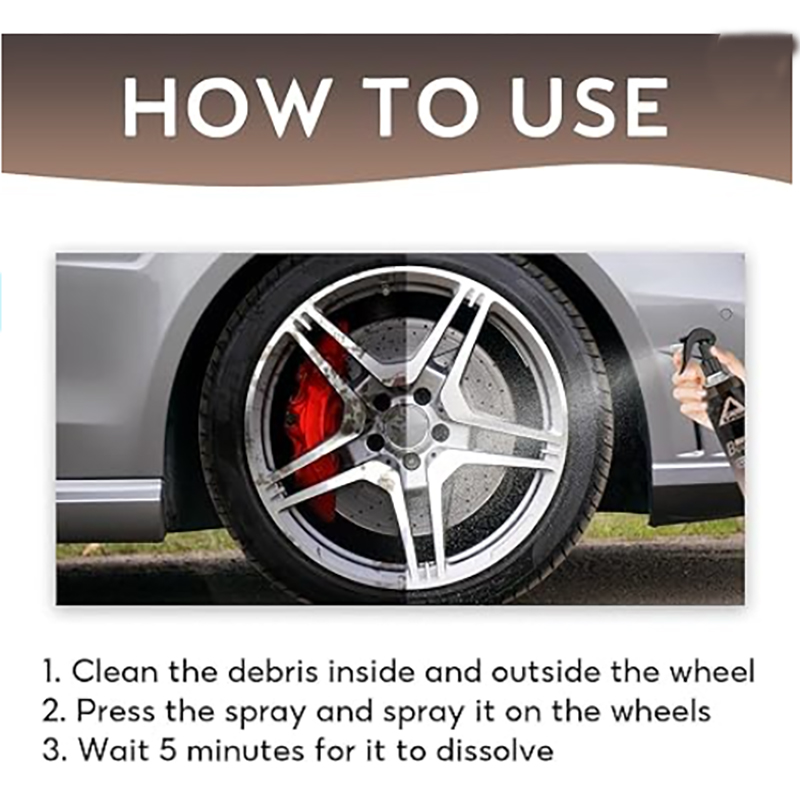 HOW TO USE

1. Clean the debris inside and outside the wheel
2. Press the spray and spray it on the wheels
3. Wait 5 minutes for it to dissolve